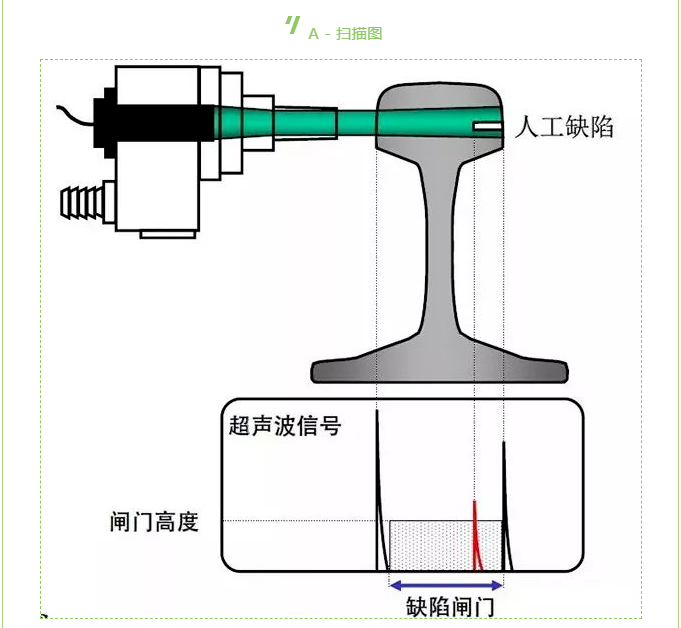 A - 扫描图

人工缺陷

超声波信号

闸门高度

缺陷闸门